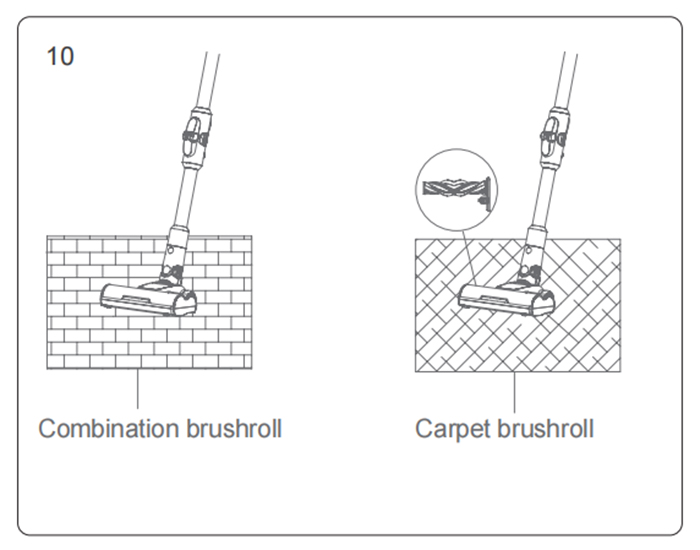 10

Combination brushroll

Carpet brushroll